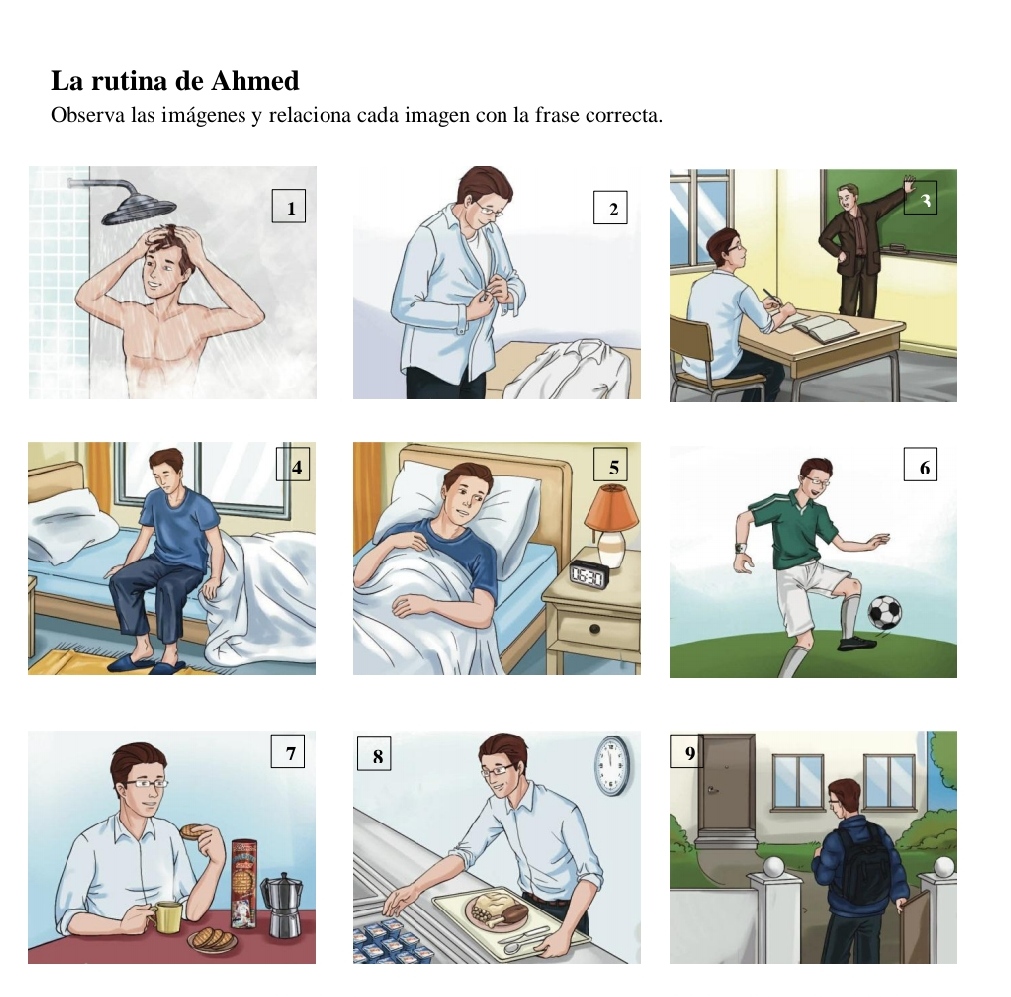 La rutina de Ahmed
Observa las imágenes y relaciona cada imagen con la frase correcta.

1

2

3

4

5

06:30

6

7

8

9